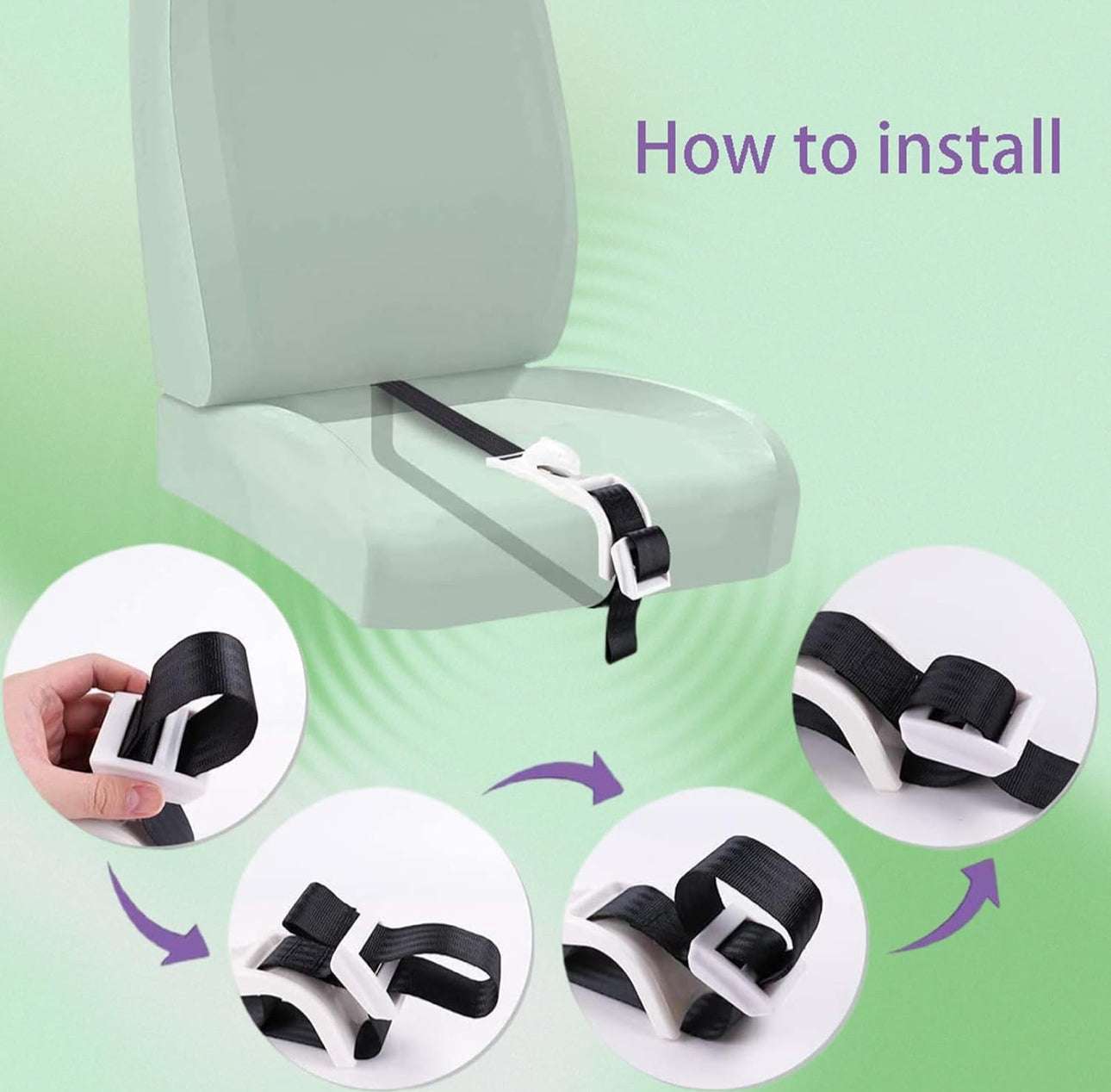 How to install